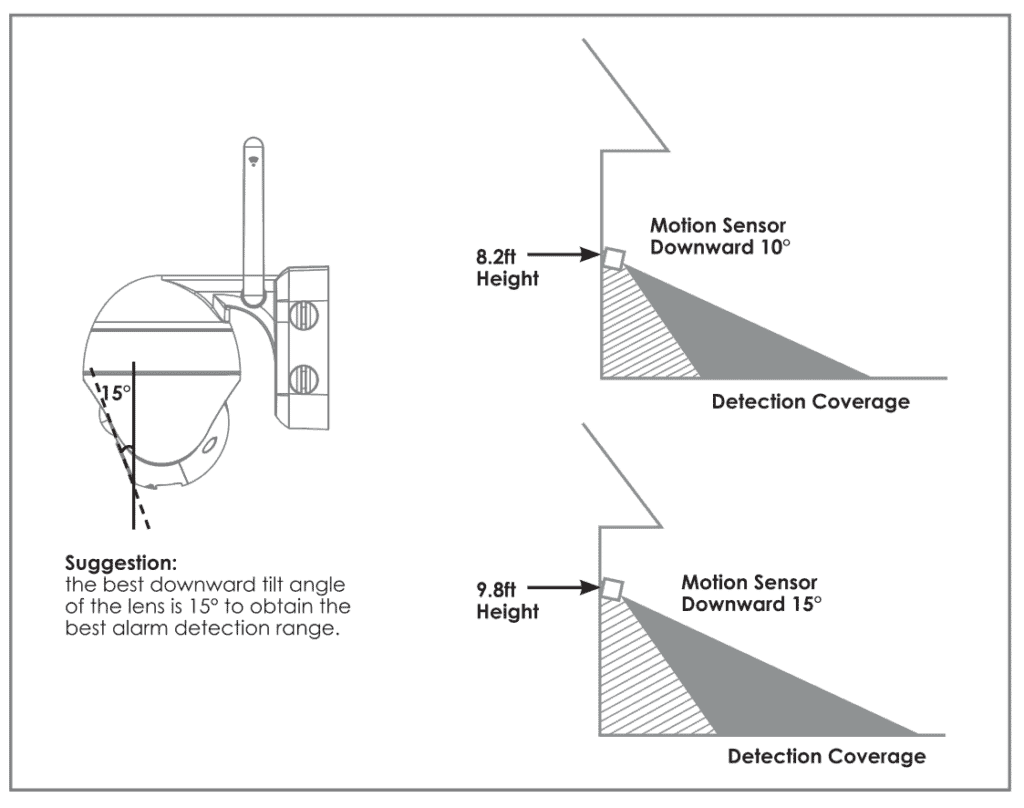 15°

Suggestion:
the best downward tilt angle of the lens is 15° to obtain the best alarm detection range.

8.2ft
Height

Motion Sensor
Downward 10°

Detection Coverage

9.8ft
Height

Motion Sensor
Downward 15°

Detection Coverage